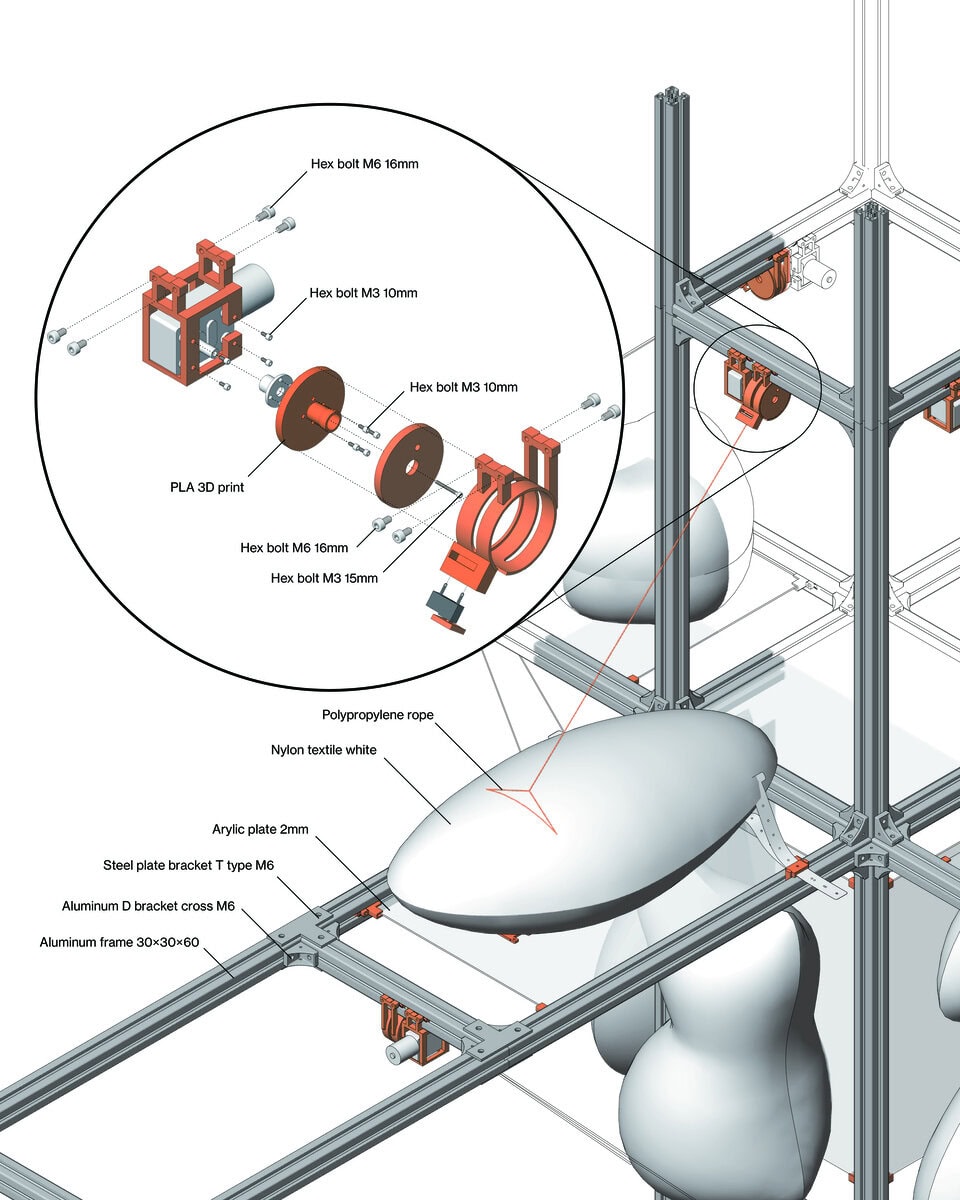 Hex bolt M6 16mm

Hex bolt M3 10mm

Hex bolt M3 10mm

PLA 3D print

Hex bolt M6 16mm

Hex bolt M3 15mm

Polypropylene rope

Nylon textile white

Arylic plate 2mm

Steel plate bracket T type M6

Aluminum D bracket cross M6

Aluminum frame 30×30×60